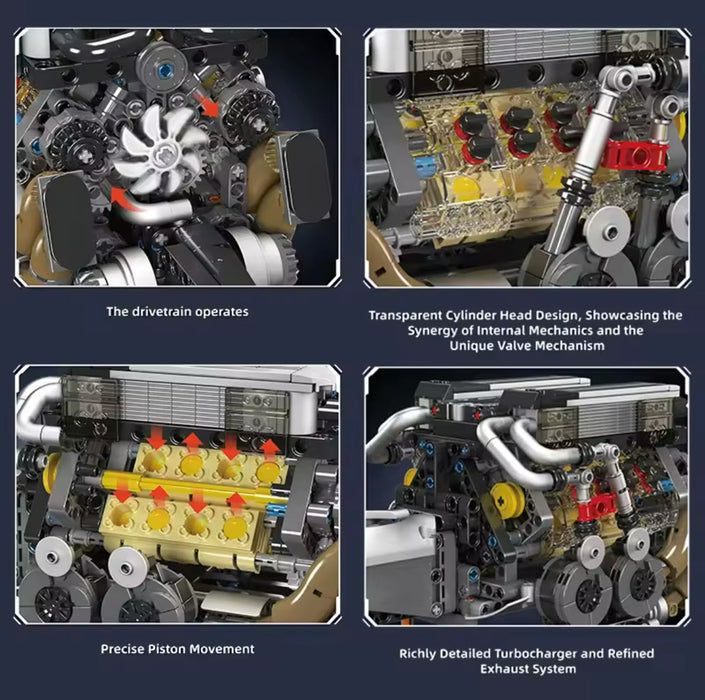 The drivetrain operates

Transparent Cylinder Head Design, Showcasing the Synergy of Internal Mechanics and the Unique Valve Mechanism

Precise Piston Movement

Richly Detailed Turbocharger and Refined Exhaust System